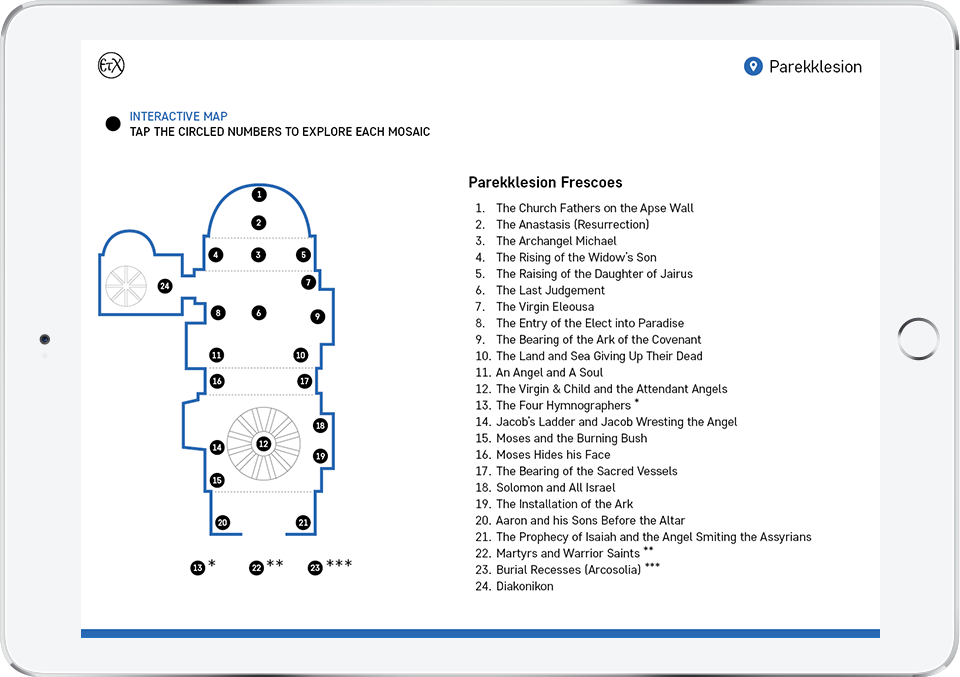 Parekklesion

INTERACTIVE MAP
TAP THE CIRCLED NUMBERS TO EXPLORE EACH MOSAIC

1
2
4 3 5
7
24
8 6 9
11 10
16 17
18
14 12
19
15
20 21

13 * 22 ** 23 ***

Parekklesion Frescoes

1. The Church Fathers on the Apse Wall
2. The Anastasis (Resurrection)
3. The Archangel Michael
4. The Rising of the Widow's Son
5. The Raising of the Daughter of Jairus
6. The Last Judgement
7. The Virgin Eleousa
8. The Entry of the Elect into Paradise
9. The Bearing of the Ark of the Covenant
10. The Land and Sea Giving Up Their Dead
11. An Angel and A Soul
12. The Virgin & Child and the Attendant Angels
13. The Four Hymnographers *
14. Jacob's Ladder and Jacob Wresting the Angel
15. Moses and the Burning Bush
16. Moses Hides his Face
17. The Bearing of the Sacred Vessels
18. Solomon and All Israel
19. The Installation of the Ark
20. Aaron and his Sons Before the Altar
21. The Prophecy of Isaiah and the Angel Smiting the Assyrians
22. Martyrs and Warrior Saints **
23. Burial Recesses (Arcosolia) ***
24. Diakonikon